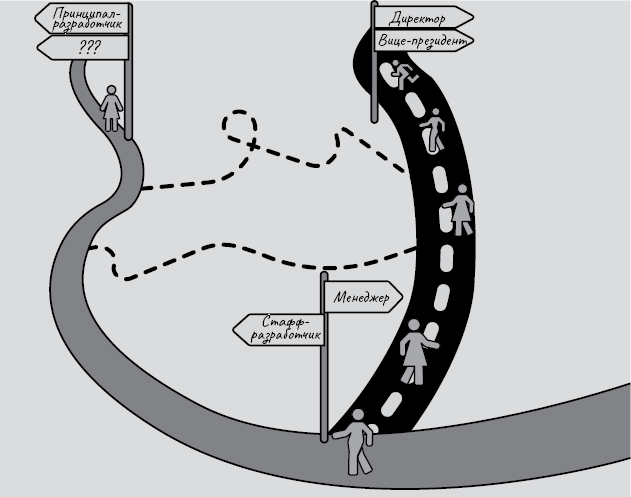 Принципал-разработчик

???

Директор

Вице-президент

Менеджер

Стафф-разработчик