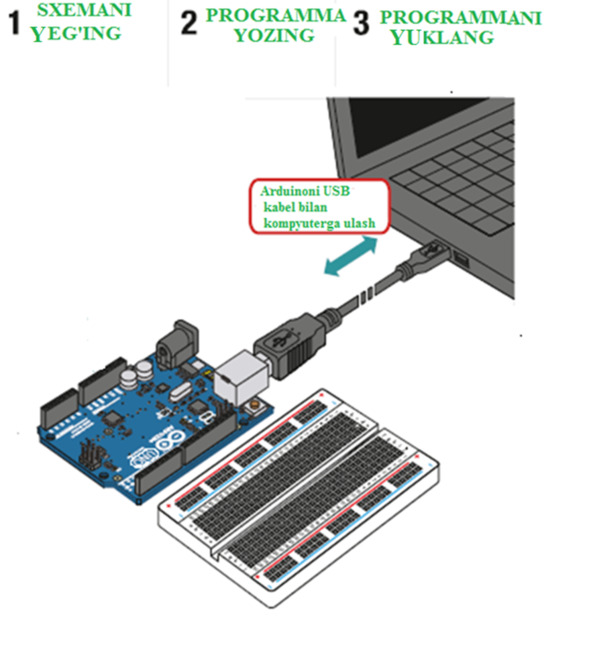 1 SXEMANI YEG'ING

2 PROGRAMMA YOZING

3 PROGRAMMANI YUKLANG

Arduinoni USB kabel bilan kompyuterga ulash